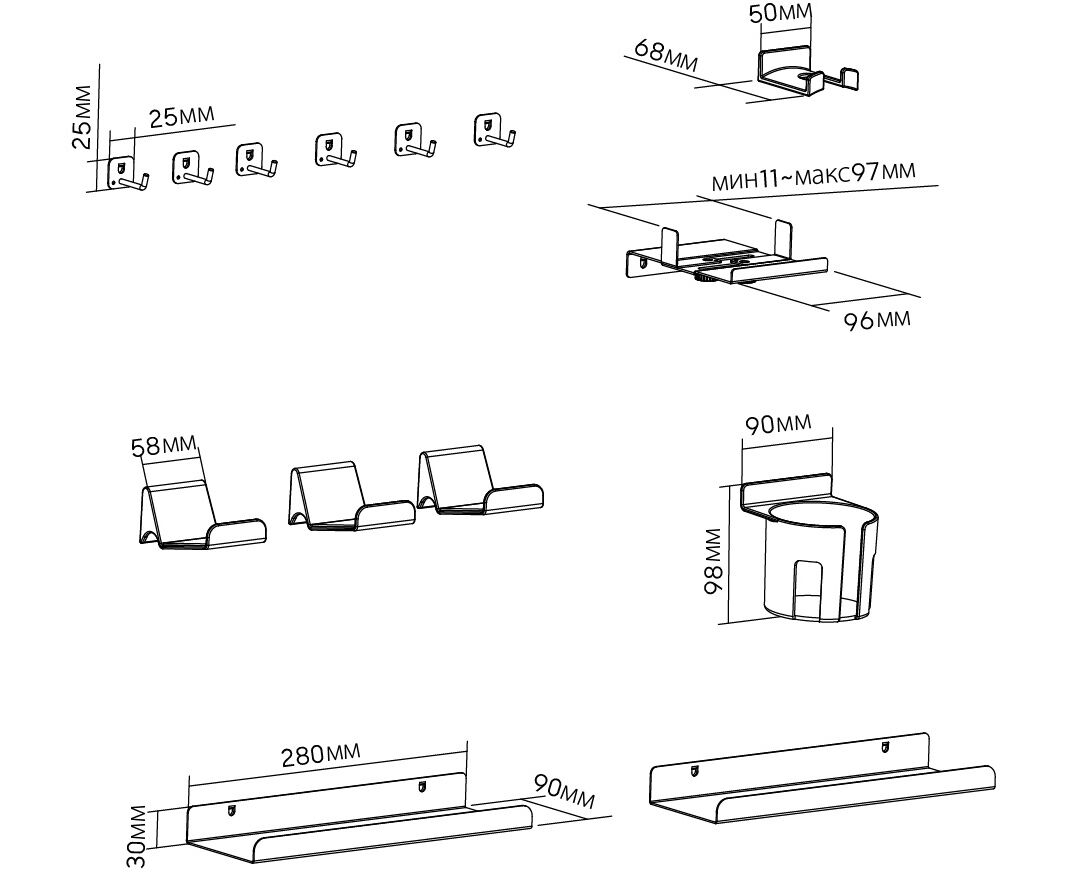 25мм
25мм
50мм
68мм
мин11~макс97мм
96мм
58мм
90мм
98мм
280мм
90мм
30мм