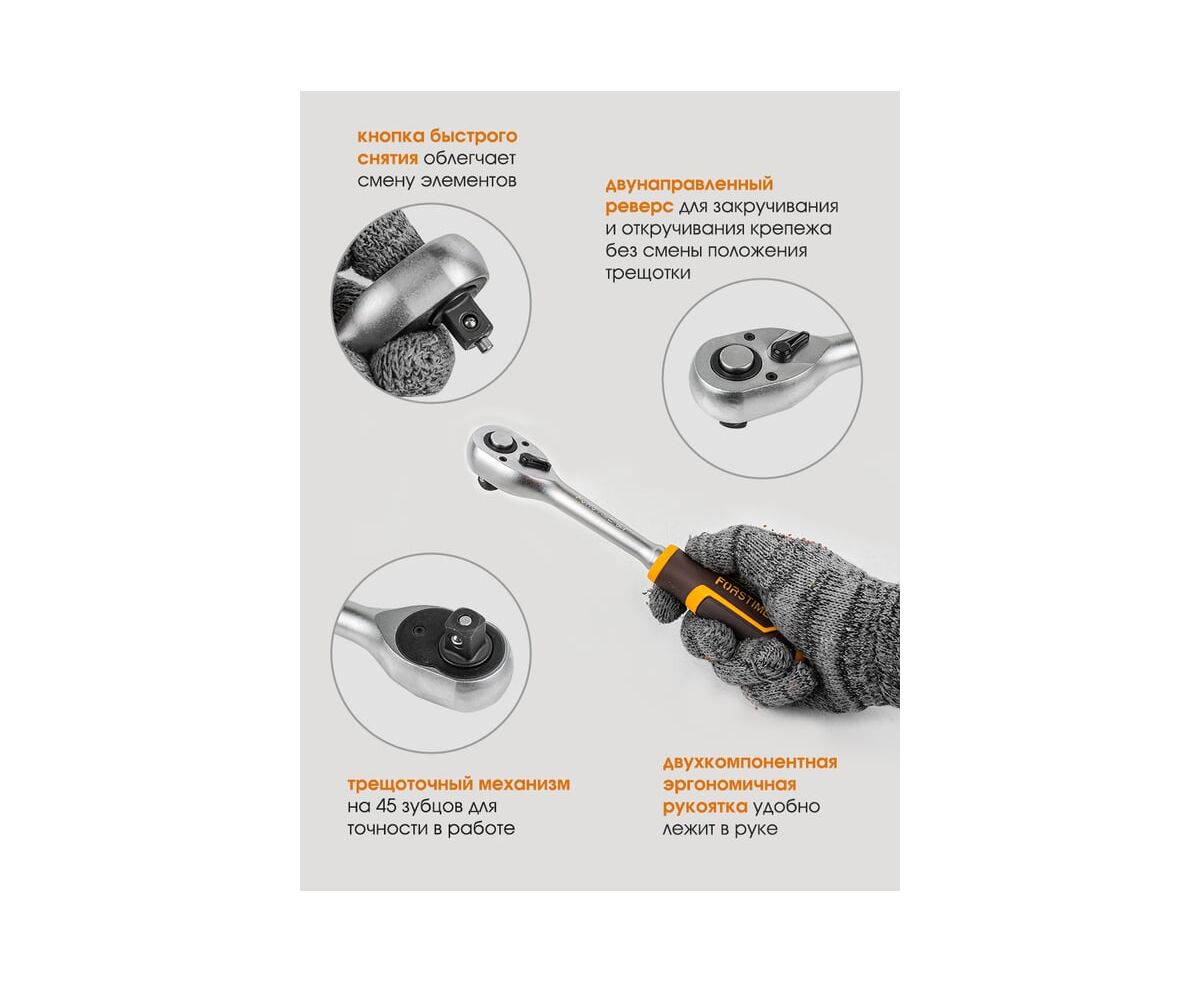 кнопка быстрого снятия облегчает смену элементов

двунаправленный реверс для закручивания и откручивания крепежа без смены положения трещотки

FORSTIME

трещоточный механизм на 45 зубцов для точности в работе

двухкомпонентная эргономичная рукоятка удобно лежит в руке