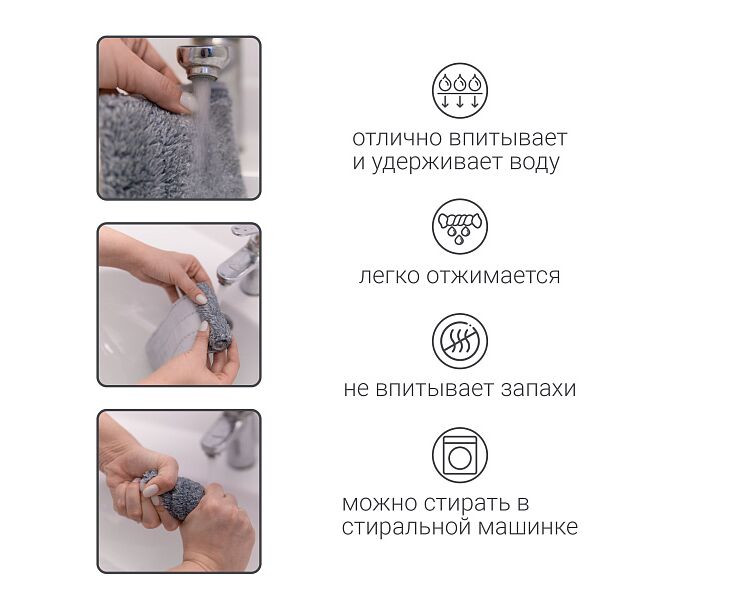 отлично впитывает и удерживает воду

легко отжимается

не впитывает запахи

можно стирать в стиральной машинке